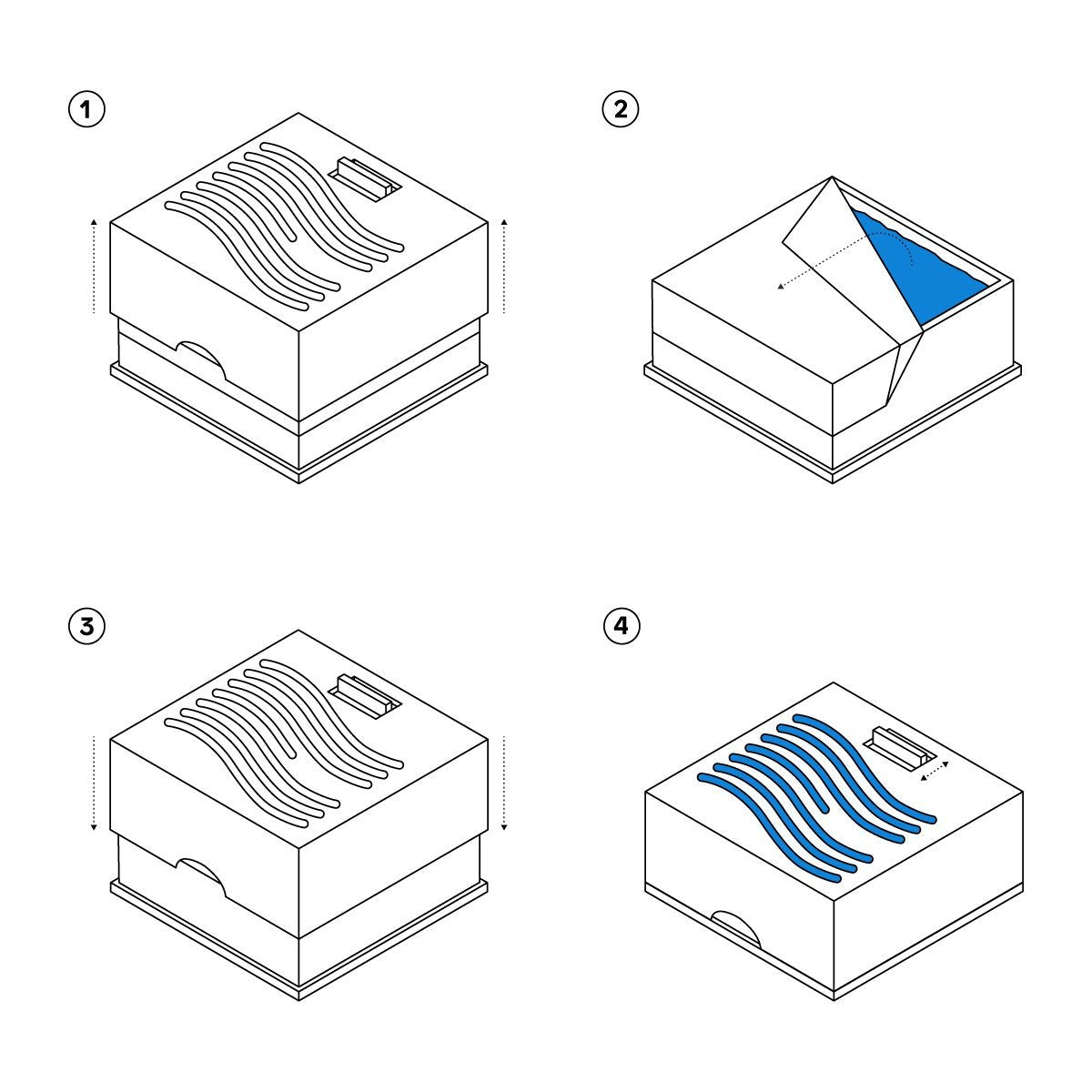 1
2
3
4